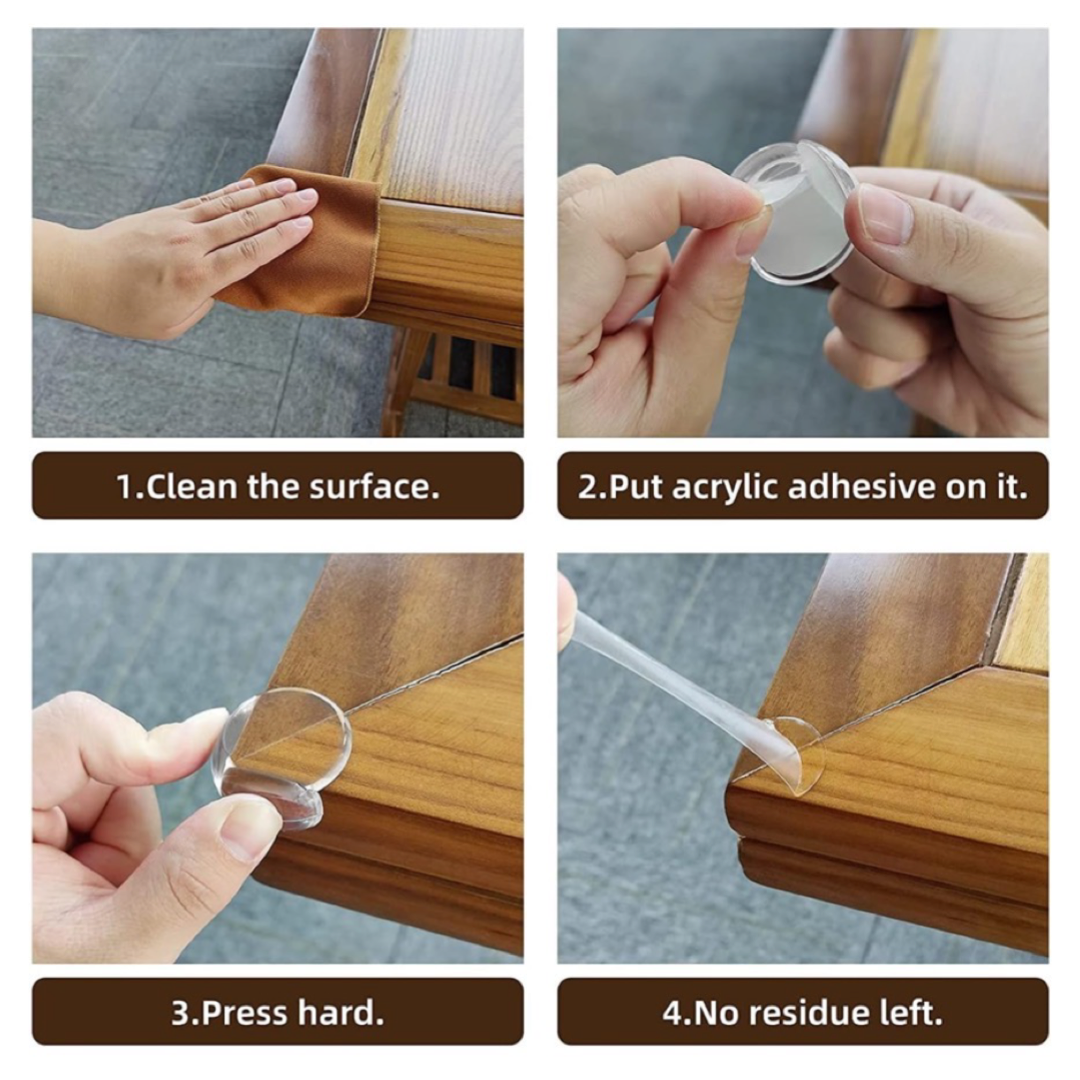 1.Clean the surface.

2.Put acrylic adhesive on it.

3.Press hard.

4.No residue left.